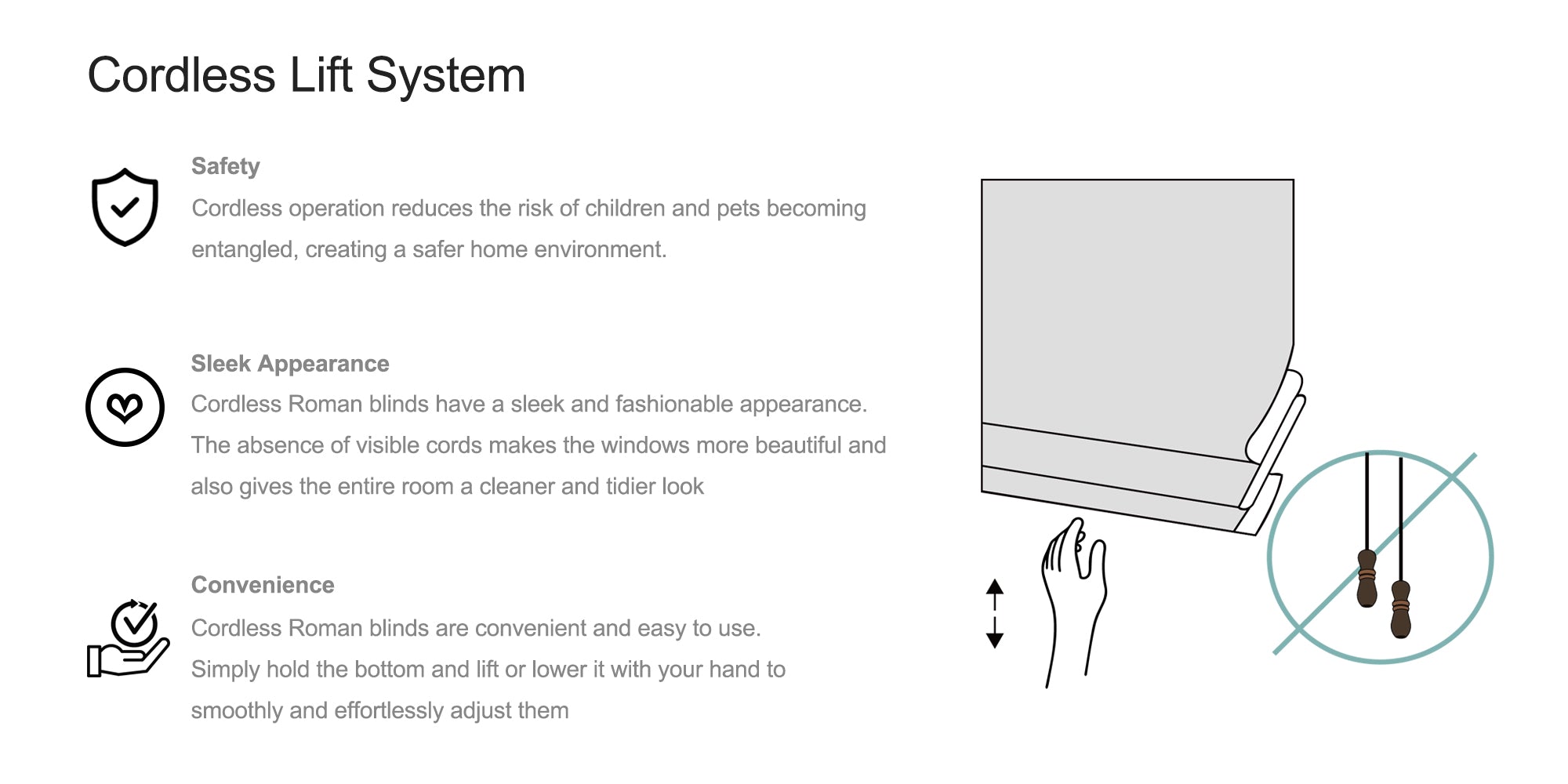 Cordless Lift System

Safety
Cordless operation reduces the risk of children and pets becoming entangled, creating a safer home environment.

Sleek Appearance
Cordless Roman blinds have a sleek and fashionable appearance. The absence of visible cords makes the windows more beautiful and also gives the entire room a cleaner and tidier look

Convenience
Cordless Roman blinds are convenient and easy to use. Simply hold the bottom and lift or lower it with your hand to smoothly and effortlessly adjust them